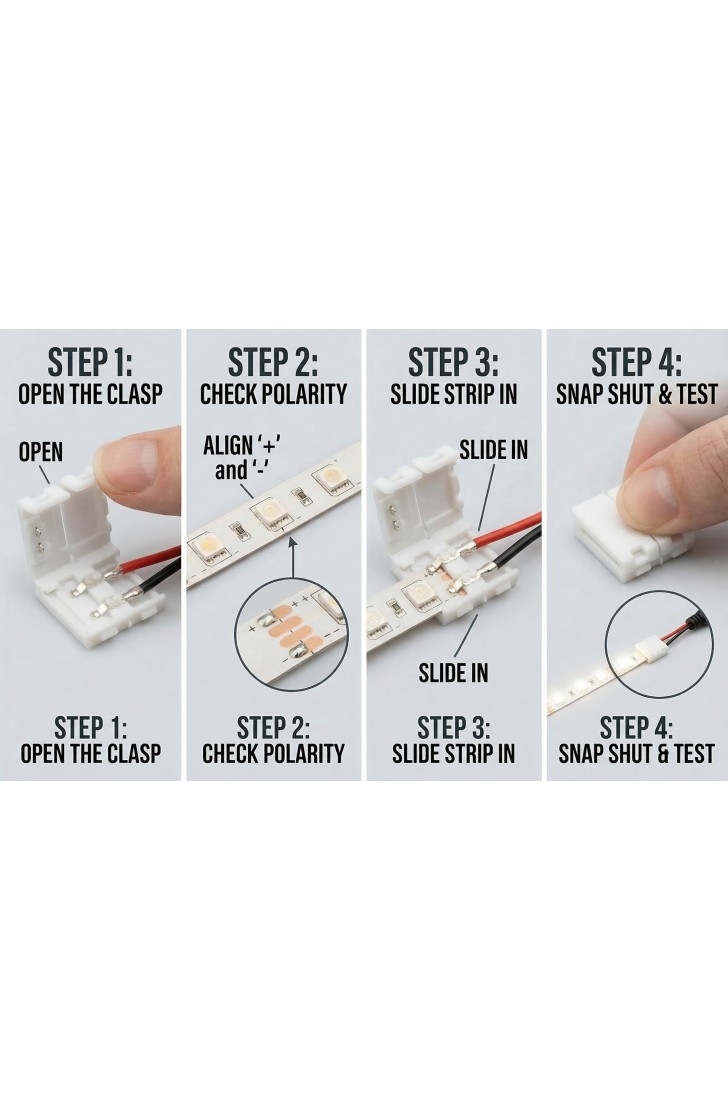 STEP 1:
OPEN THE CLASP

OPEN

STEP 1:
OPEN THE CLASP

STEP 2:
CHECK POLARITY

ALIGN '+' and '-'

+
-

STEP 2:
CHECK POLARITY

STEP 3:
SLIDE STRIP IN

SLIDE IN

SLIDE IN

STEP 3:
SLIDE STRIP IN

STEP 4:
SNAP SHUT & TEST

STEP 4:
SNAP SHUT & TEST